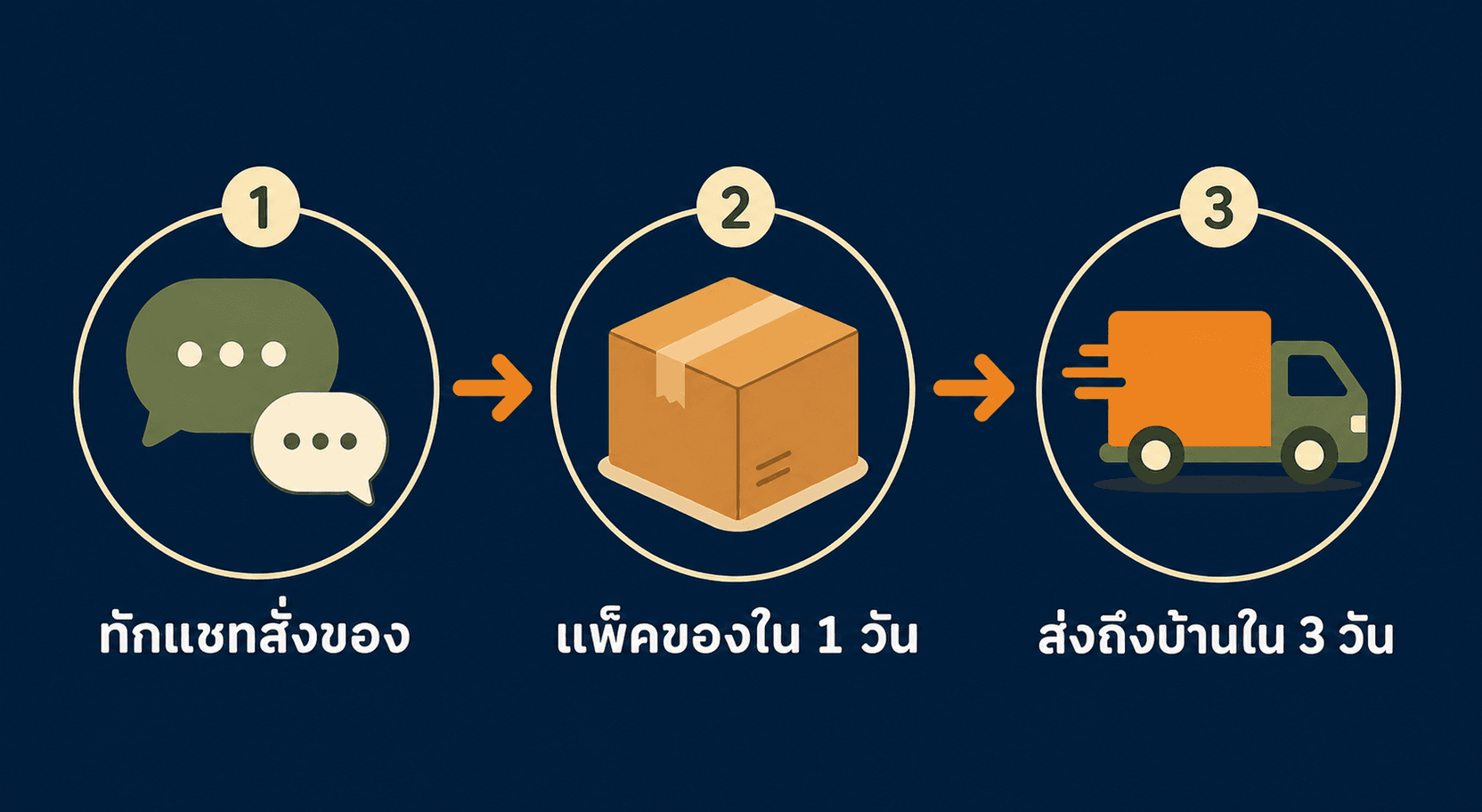 1

ทักแชทสั่งของ

2

แพ็คของใน 1 วัน

3

ส่งถึงบ้านใน 3 วัน